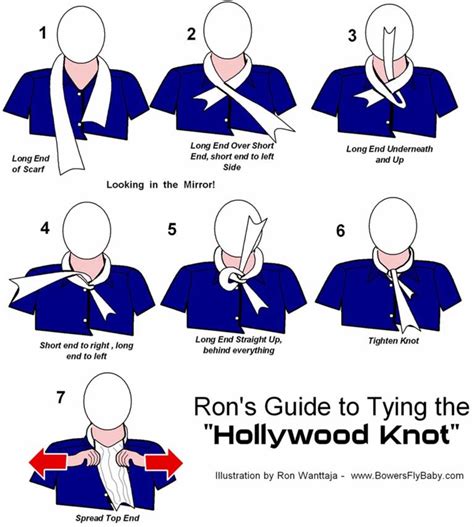 1

Long End of Scarf

2

Long End Over Short End, short end to left Side

3

Long End Underneath and Up

Looking in the Mirror!

4

Short end to right , long end to left

5

Long End Straight Up, behind everything

6

Tighten Knot

7

Spread Top End

Ron's Guide to Tying the "Hollywood Knot"

Illustration by Ron Wanttaja - www.BowersFlyBaby.com