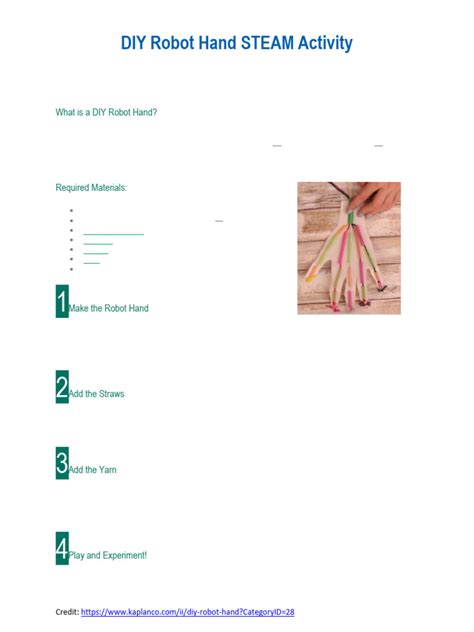 DIY Robot Hand STEAM Activity

What is a DIY Robot Hand?

Required Materials:

1 Make the Robot Hand

2 Add the Straws

3 Add the Yarn

4 Play and Experiment!

Credit: https://www.kaplanco.com/ii/diy-robot-hand?CategoryID=28