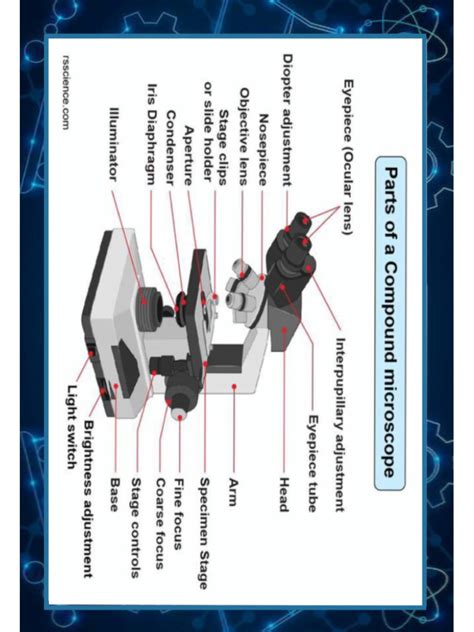 Parts of a Compound microscope

Eyepiece (Ocular lens)
Diopter adjustment
Nosepiece
Objective lens
Stage clips or slide holder
Aperture
Condenser
Iris Diaphragm
Illuminator

Interpupillary adjustment
Eyepiece tube
Head
Arm
Specimen Stage
Fine focus
Coarse focus
Stage controls
Base
Brightness adjustment
Light switch

rsscience.com