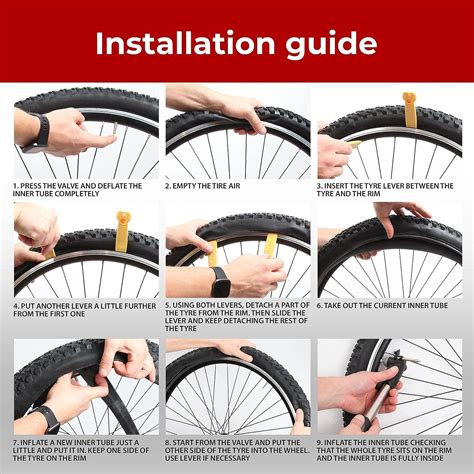 Installation guide

1. PRESS THE VALVE AND DEFLATE THE INNER TUBE COMPLETELY

2. EMPTY THE TIRE AIR

3. INSERT THE TYRE LEVER BETWEEN THE TYRE AND THE RIM

4. PUT ANOTHER LEVER A LITTLE FURTHER FROM THE FIRST ONE

5. USING BOTH LEVERS, DETACH A PART OF THE TYRE FROM THE RIM. THEN SLIDE THE LEVER AND KEEP DETACHING THE REST OF THE TYRE

6. TAKE OUT THE CURRENT INNER TUBE

7. INFLATE A NEW INNER TUBE JUST A LITTLE AND PUT IT IN. KEEP ONE SIDE OF THE TYRE ON THE RIM

8. START FROM THE VALVE AND PUT THE OTHER SIDE OF THE TYRE INTO THE WHEEL. USE LEVER IF NECESSARY

9. INFLATE THE INNER TUBE CHECKING THAT THE WHOLE TYRE SITS ON THE RIM AND THE INNER TUBE IS FULLY INSIDE