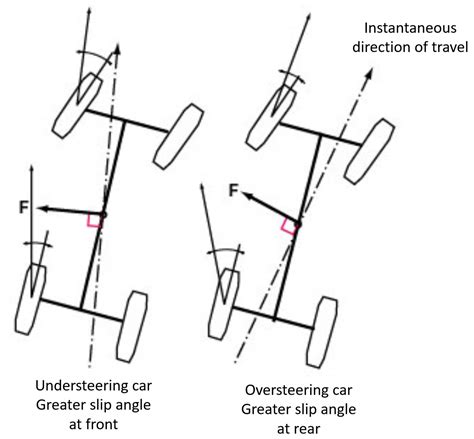 Instantaneous direction of travel

F

F

Understeering car
Greater slip angle
at front

Oversteering car
Greater slip angle
at rear