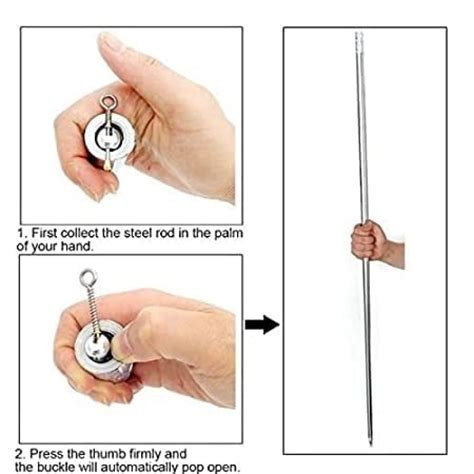 1. First collect the steel rod in the palm of your hand.

2. Press the thumb firmly and the buckle will automatically pop open.