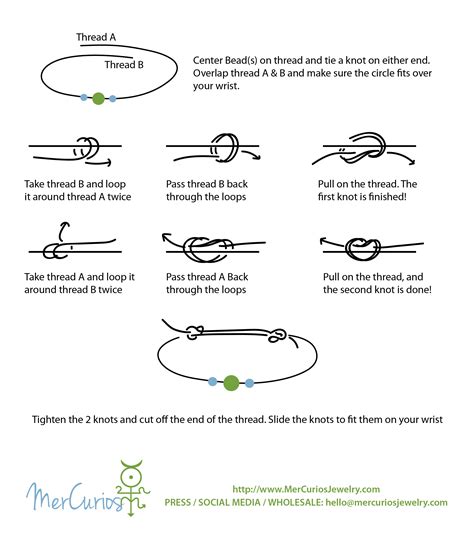 Thread A

Thread B

Center Bead(s) on thread and tie a knot on either end. Overlap thread A & B and make sure the circle fits over your wrist.

Take thread B and loop it around thread A twice

Pass thread B back through the loops

Pull on the thread. The first knot is finished!

Take thread A and loop it around thread B twice

Pass thread A Back through the loops

Pull on the thread, and the second knot is done!

Tighten the 2 knots and cut off the end of the thread. Slide the knots to fit them on your wrist

MerCurios

http://www.MerCuriosJewelry.com
PRESS / SOCIAL MEDIA / WHOLESALE: hello@mercuriosjewelry.com