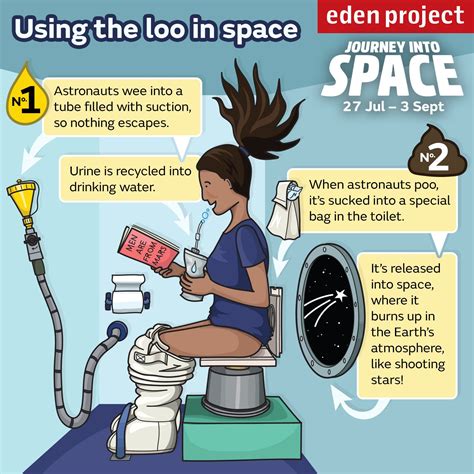 Using the loo in space

eden project

JOURNEY INTO SPACE
27 Jul – 3 Sept

No. 1
Astronauts wee into a tube filled with suction, so nothing escapes.

Urine is recycled into drinking water.

MEN ARE FROM MARS

No. 2
When astronauts poo, it's sucked into a special bag in the toilet.

It's released into space, where it burns up in the Earth's atmosphere, like shooting stars!