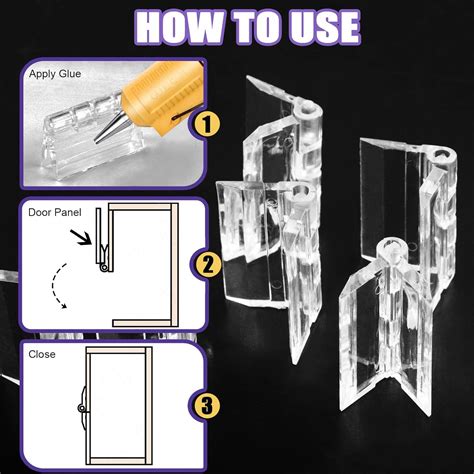 HOW TO USE

Apply Glue

1

Door Panel

2

Close

3