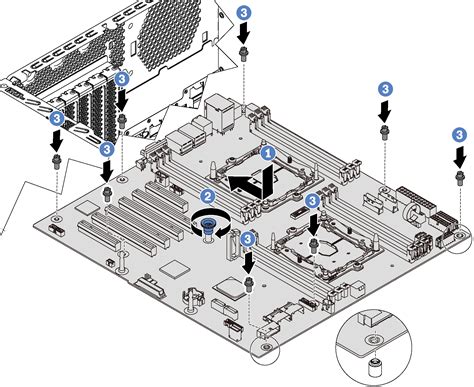 3
3
3
3
3
3
1
2
3
3