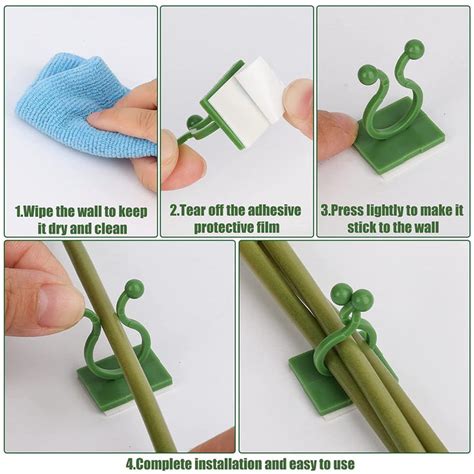 1.Wipe the wall to keep it dry and clean

2.Tear off the adhesive protective film

3.Press lightly to make it stick to the wall

4.Complete installation and easy to use