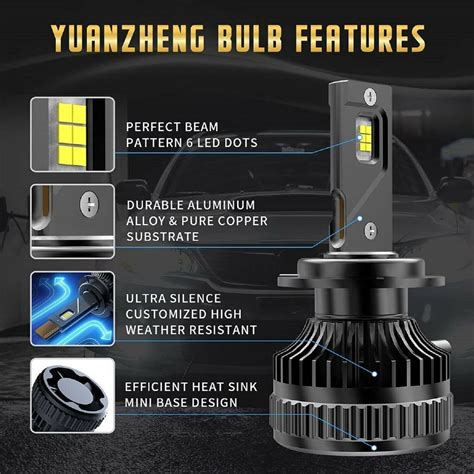 YUANZHENG BULB FEATURES

PERFECT BEAM PATTERN 6 LED DOTS

DURABLE ALUMINUM ALLOY & PURE COPPER SUBSTRATE

ULTRA SILENCE CUSTOMIZED HIGH WEATHER RESISTANT

EFFICIENT HEAT SINK MINI BASE DESIGN