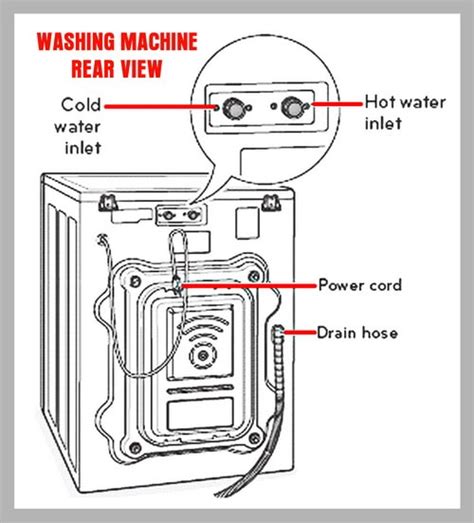 WASHING MACHINE
REAR VIEW

Cold water inlet

Hot water inlet

Power cord

Drain hose