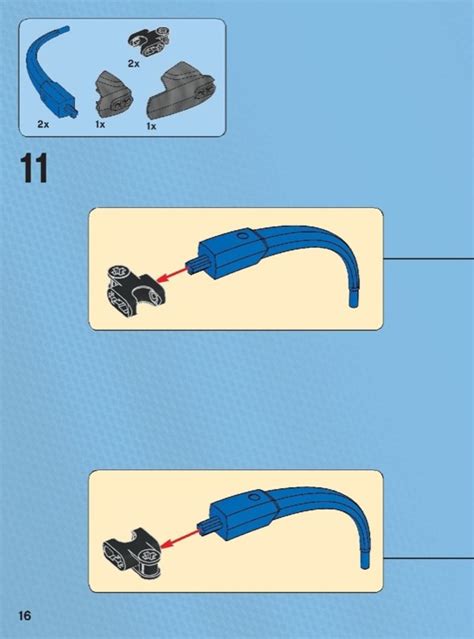 2x
2x
1x
1x

11

16