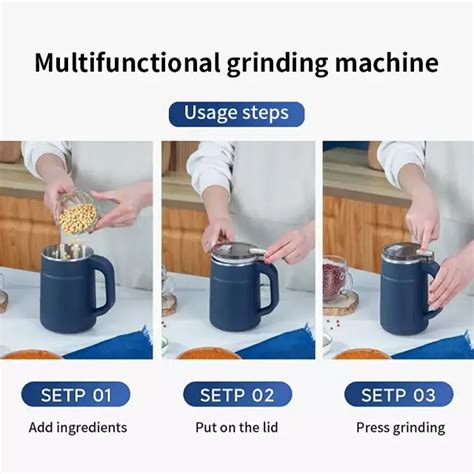 Multifunctional grinding machine

Usage steps

SETP 01
Add ingredients

SETP 02
Put on the lid

SETP 03
Press grinding