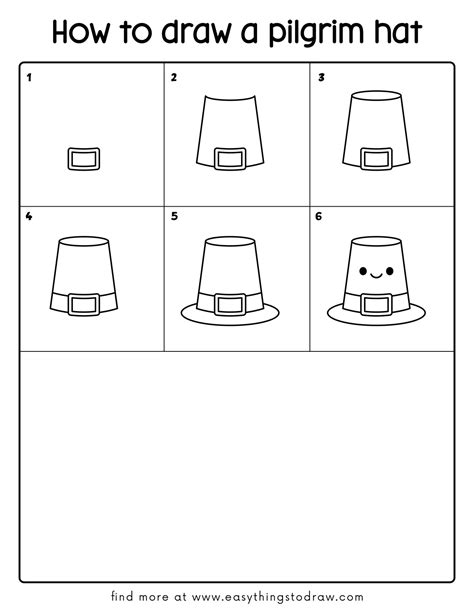 How to draw a pilgrim hat

1

2

3

4

5

6

find more at www.easythingstodraw.com