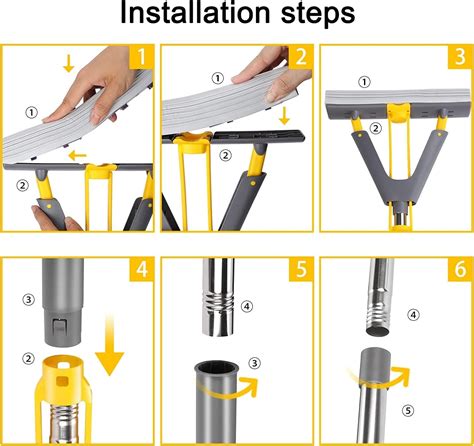 Installation steps

1
①
②

2
①
②

3
①
②

4
③
②

5
④
③

6
④
⑤