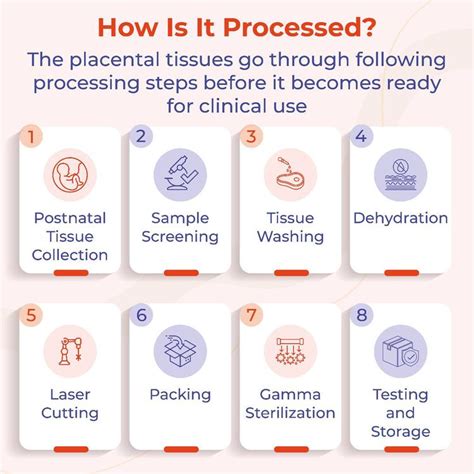 How Is It Processed?

The placental tissues go through following processing steps before it becomes ready for clinical use

1
Postnatal Tissue Collection

2
Sample Screening

3
Tissue Washing

4
Dehydration

5
Laser Cutting

6
Packing

7
Gamma Sterilization

8
Testing and Storage