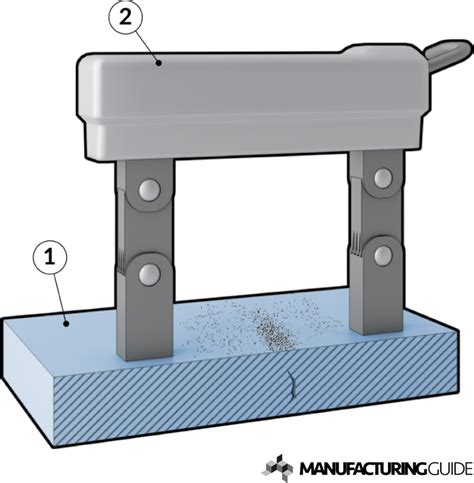 2

1

MANUFACTURINGGUIDE