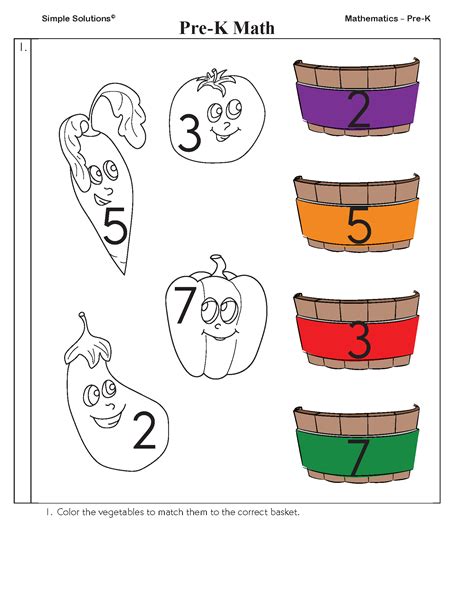 Simple Solutions©

Pre-K Math

Mathematics – Pre-K

1.

3

5

7

2

2

5

3

7

1. Color the vegetables to match them to the correct basket.