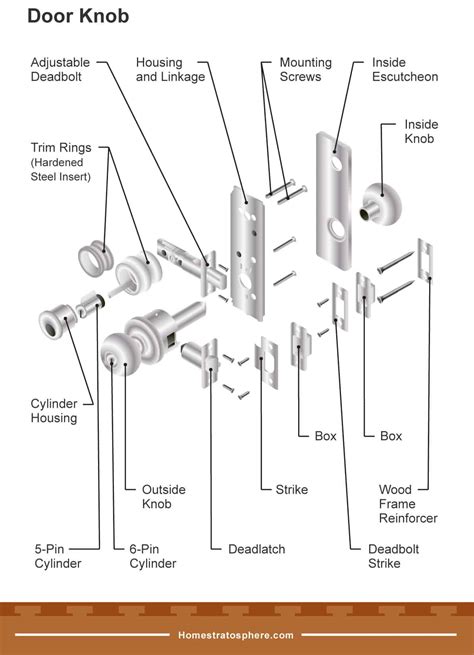 Door Knob

Adjustable Deadbolt

Housing and Linkage

Mounting Screws

Inside Escutcheon

Inside Knob

Trim Rings (Hardened Steel Insert)

Cylinder Housing

Box

Box

Outside Knob

Strike

Wood Frame Reinforcer

5-Pin Cylinder

6-Pin Cylinder

Deadlatch

Deadbolt Strike

Homestratosphere.com