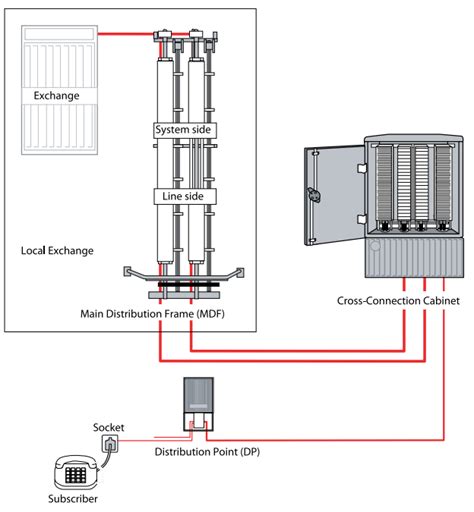 Exchange

System side

Line side

Local Exchange

Main Distribution Frame (MDF)

Cross-Connection Cabinet

Socket

Distribution Point (DP)

Subscriber