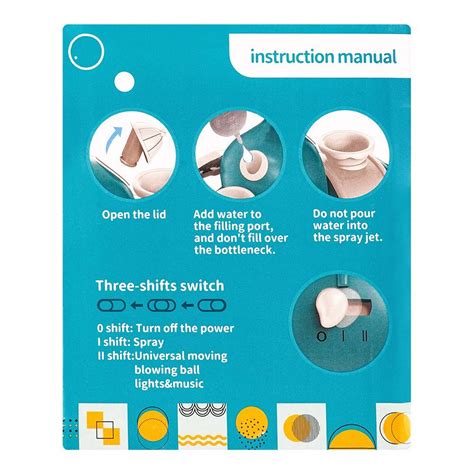 instruction manual

Open the lid

Add water to the filling port, and don't fill over the bottleneck.

Do not pour water into the spray jet.

Three-shifts switch

0 shift: Turn off the power
I shift: Spray
II shift:Universal moving blowing ball lights&music

O I II