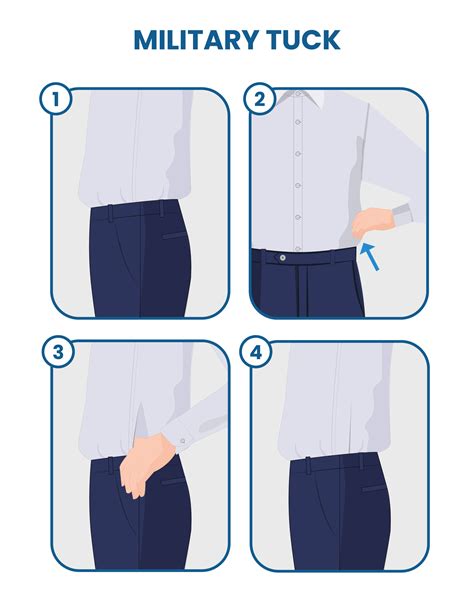 MILITARY TUCK

1

2

3

4