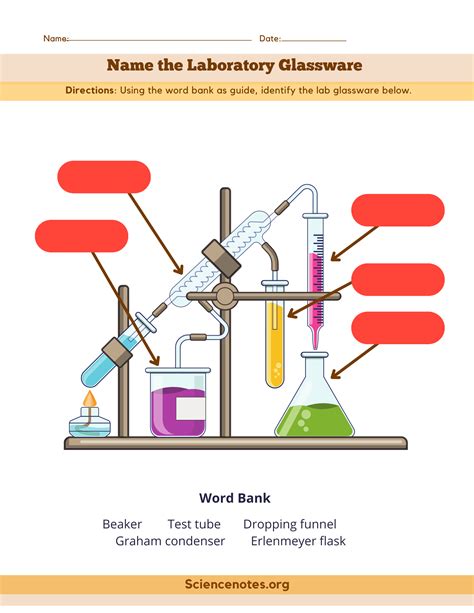 Name: Date:

Name the Laboratory Glassware

Directions: Using the word bank as guide, identify the lab glassware below.

Word Bank

Beaker Test tube Dropping funnel
Graham condenser Erlenmeyer flask

Sciencenotes.org