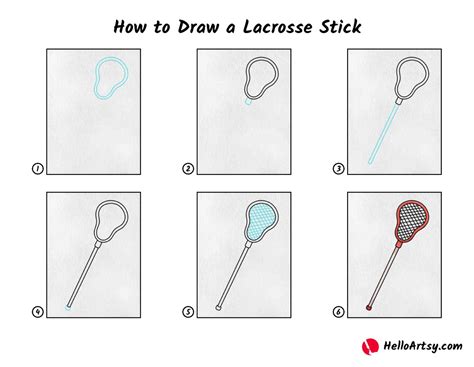 How to Draw a Lacrosse Stick

1

2

3

4

5

6

HelloArtsy.com