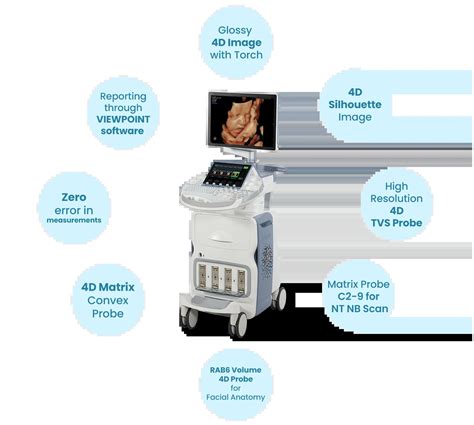 Glossy
4D Image
with Torch

Reporting
through
VIEWPOINT
software

4D
Silhouette
Image

Zero
error in
measurements

High
Resolution
4D
TVS Probe

4D Matrix
Convex
Probe

Matrix Probe
C2-9 for
NT NB Scan

RAB6 Volume
4D Probe
for
Facial Anatomy