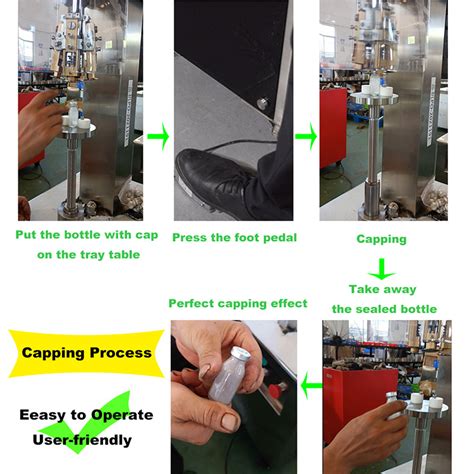 Put the bottle with cap on the tray table

Press the foot pedal

Capping

Take away the sealed bottle

Perfect capping effect

Capping Process

Eeasy to Operate

User-friendly