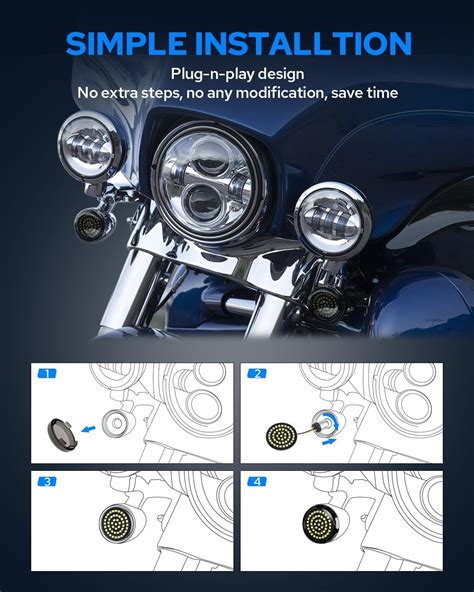 SIMPLE INSTALLTION

Plug-n-play design
No extra steps, no any modification, save time

1

2

3

4