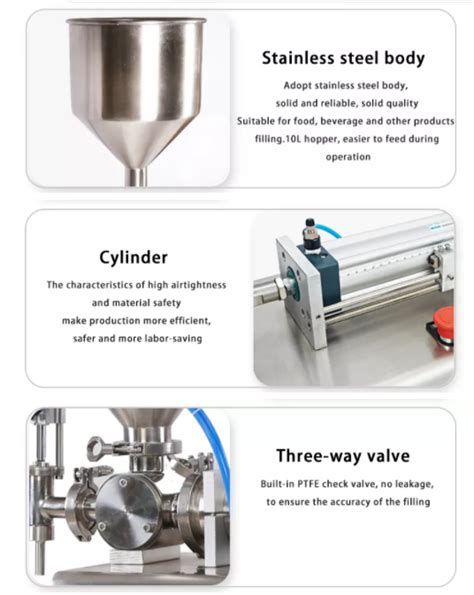 Stainless steel body

Adopt stainless steel body, solid and reliable, solid quality Suitable for food, beverage and other products filling.10L hopper, easier to feed during operation

Cylinder

The characteristics of high airtightness and material safety make production more efficient, safer and more labor-saving

Three-way valve

Built-in PTFE check valve, no leakage, to ensure the accuracy of the filling