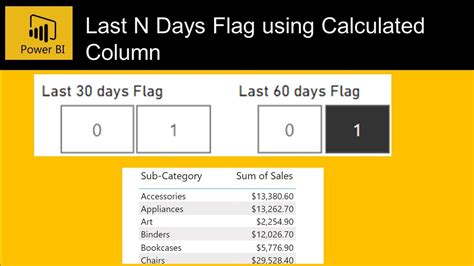 Power BI

Last N Days Flag using Calculated Column

Last 30 days Flag

0

1

Last 60 days Flag

0

1

| Sub-Category | Sum of Sales |
|---|---|
| Accessories | $13,380.60 |
| Appliances | $13,262.70 |
| Art | $2,254.90 |
| Binders | $12,026.70 |
| Bookcases | $5,776.90 |
| Chairs | $29,528.40 |