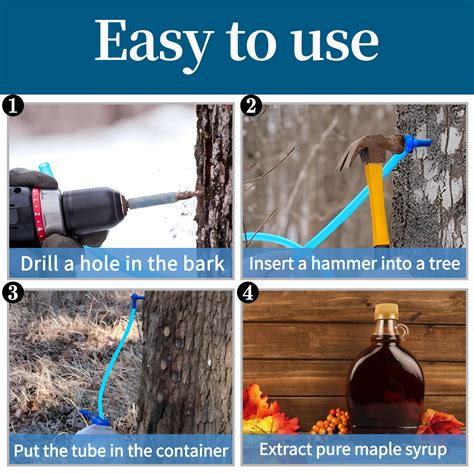 Easy to use

1
Drill a hole in the bark

2
Insert a hammer into a tree

3
Put the tube in the container

4
Extract pure maple syrup