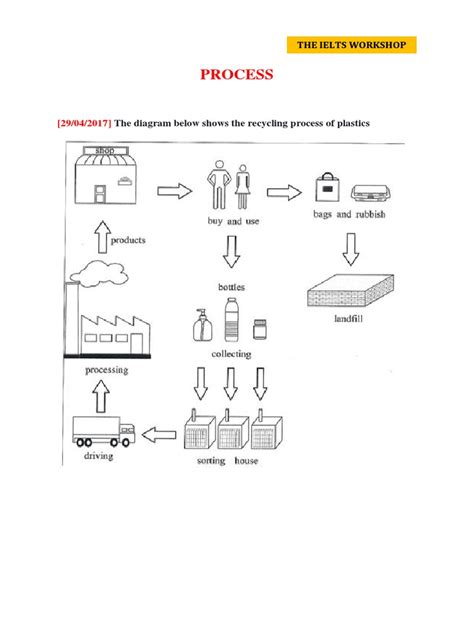 THE IELTS WORKSHOP

PROCESS

[29/04/2017] The diagram below shows the recycling process of plastics

shop

buy and use

bags and rubbish

products

bottles

landfill

collecting

processing

driving

sorting house