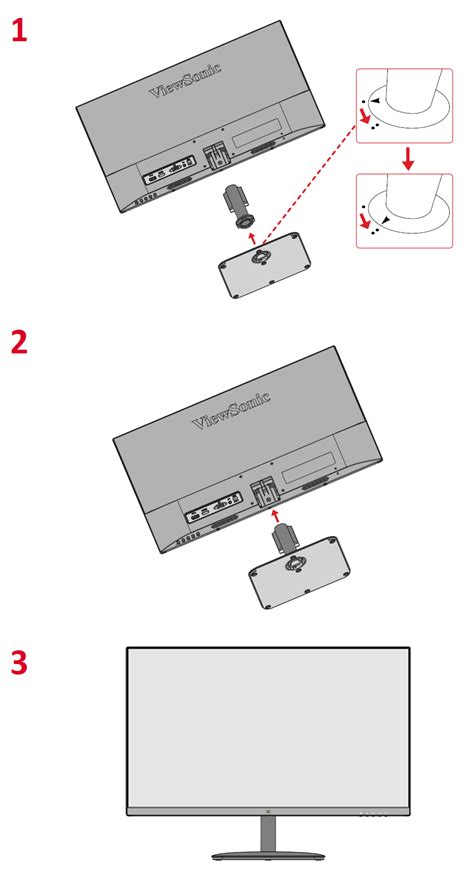 1

ViewSonic

2

ViewSonic

3