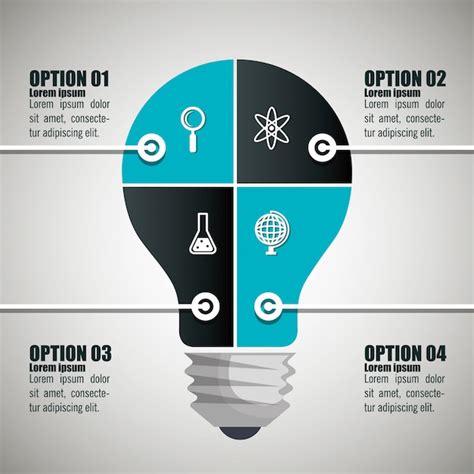 OPTION 01
Lorem ipsum
Lorem ipsum dolor sit amet, consectetur adipiscing elit.

OPTION 02
Lorem ipsum
Lorem ipsum dolor sit amet, consectetur adipiscing elit.

OPTION 03
Lorem ipsum
Lorem ipsum dolor sit amet, consectetur adipiscing elit.

OPTION 04
Lorem ipsum
Lorem ipsum dolor sit amet, consectetur adipiscing elit.