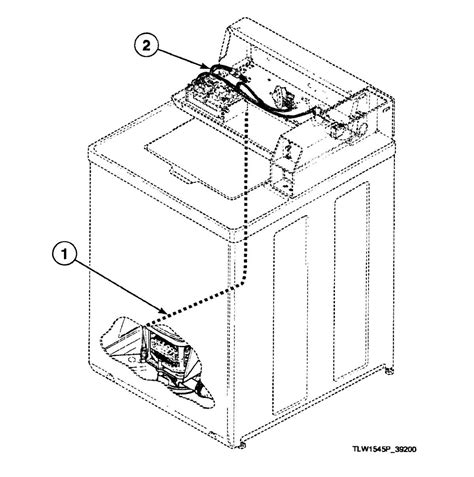 2

1

TLW1545P_39200