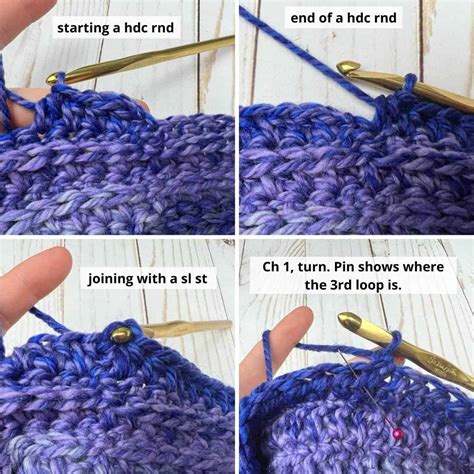 starting a hdc rnd

end of a hdc rnd

joining with a sl st

Ch 1, turn. Pin shows where the 3rd loop is.