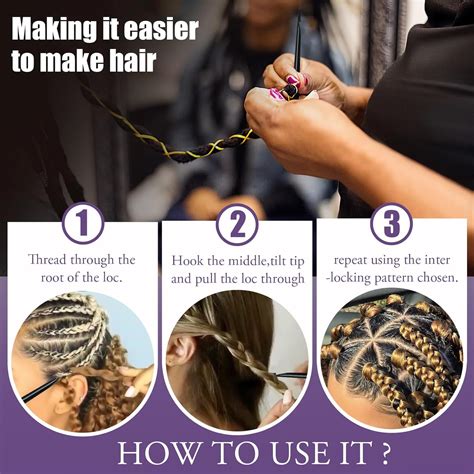 Making it easier to make hair

1

Thread through the root of the loc.

2

Hook the middle,tilt tip and pull the loc through

3

repeat using the inter -locking pattern chosen.

HOW TO USE IT ?