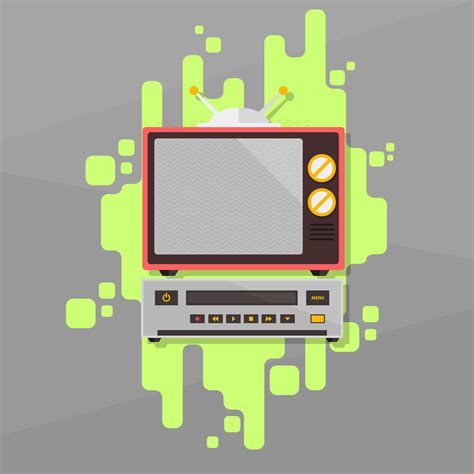 MENU