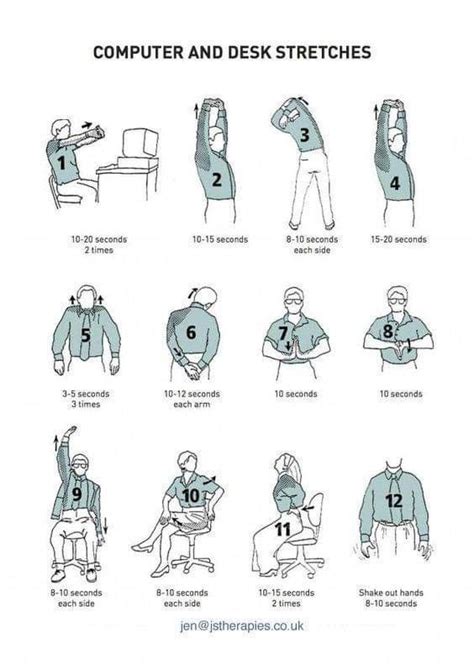 COMPUTER AND DESK STRETCHES

1
10-20 seconds
2 times

2
10-15 seconds

3
8-10 seconds
each side

4
15-20 seconds

5
3-5 seconds
3 times

6
10-12 seconds
each arm

7
10 seconds

8
10 seconds

9
8-10 seconds
each side

10
8-10 seconds
each side

11
10-15 seconds
2 times

12
Shake out hands
8-10 seconds

jen@jstherapies.co.uk