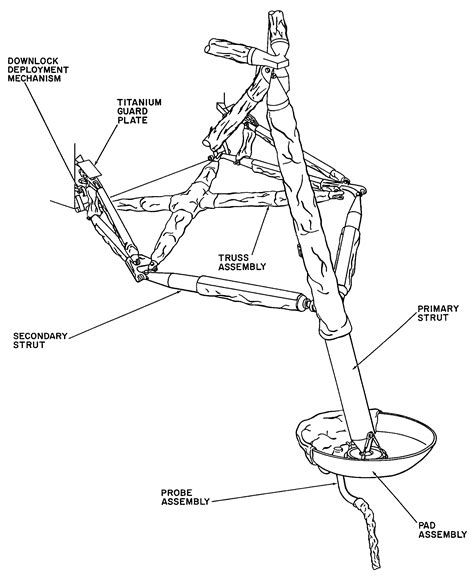 DOWNLOCK DEPLOYMENT MECHANISM

TITANIUM GUARD PLATE

TRUSS ASSEMBLY

SECONDARY STRUT

PRIMARY STRUT

PROBE ASSEMBLY

PAD ASSEMBLY