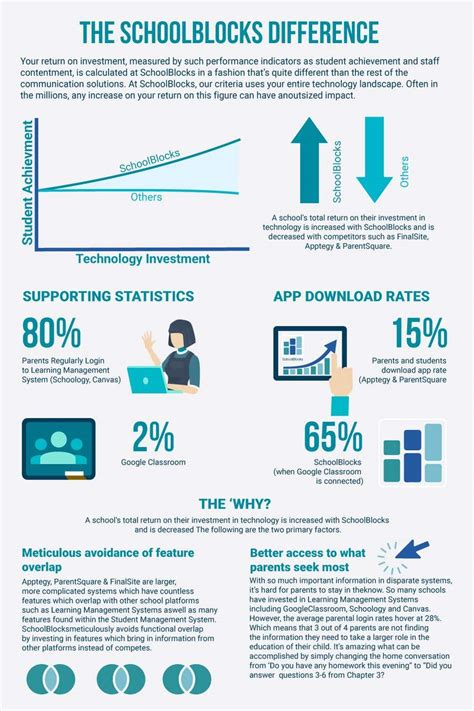 THE SCHOOLBLOCKS DIFFERENCE

Your return on investment, measured by such performance indicators as student achievement and staff contentment, is calculated at SchoolBlocks in a fashion that's quite different than the rest of the communication solutions. At SchoolBlocks, our criteria uses your entire technology landscape. Often in the millions, any increase on your return on this figure can have anoutsized impact.

Student Achievment

SchoolBlocks

Others

Technology Investment

SchoolBlocks

Others

A school's total return on their investment in technology is increased with SchoolBlocks and is decreased with competitors such as FinalSite, Apptegy & ParentSquare.

SUPPORTING STATISTICS

80%

Parents Regularly Login to Learning Management System (Schoology, Canvas)

2%

Google Classroom

APP DOWNLOAD RATES

SchoolBlocks

15%

Parents and students download app rate (Apptegy & ParentSquare

65%

SchoolBlocks (when Google Classroom is connected)

THE 'WHY?

A school's total return on their investment in technology is increased with SchoolBlocks and is decreased The following are the two primary factors.

Meticulous avoidance of feature overlap

Apptegy, ParentSquare & FinalSite are larger, more complicated systems which have countless features which overlap with other school platforms such as Learning Management Systems aswell as many features found within the Student Management System. SchoolBlocksmeticulously avoids functional overlap by investing in features which bring in information from other platforms instead of competes.

Better access to what parents seek most

With so much important information in disparate systems, it's hard for parents to stay in theknow. So many schools have invested in Learning Management Systems including GoogleClassroom, Schoology and Canvas. However, the average parental login rates hover at 28%. Which means that 3 out of 4 parents are not finding the information they need to take a larger role in the education of their child. It's amazing what can be accomplished by simply changing the home conversation from 'Do you have any homework this evening" to "Did you answer questions 3-6 from Chapter 3?