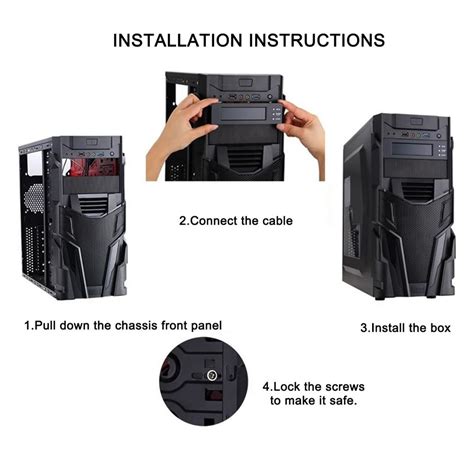 INSTALLATION INSTRUCTIONS

2.Connect the cable

1.Pull down the chassis front panel

3.Install the box

4.Lock the screws to make it safe.