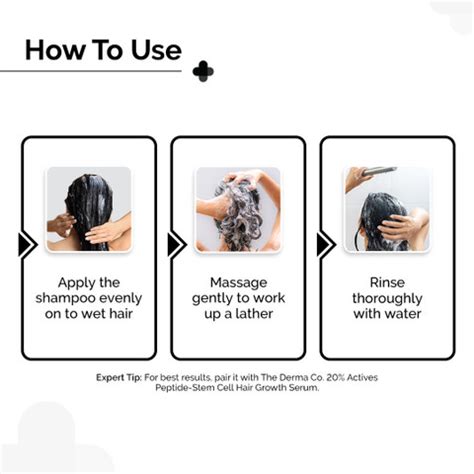 How To Use

Apply the shampoo evenly on to wet hair

Massage gently to work up a lather

Rinse thoroughly with water

Expert Tip: For best results, pair it with The Derma Co. 20% Actives Peptide-Stem Cell Hair Growth Serum.