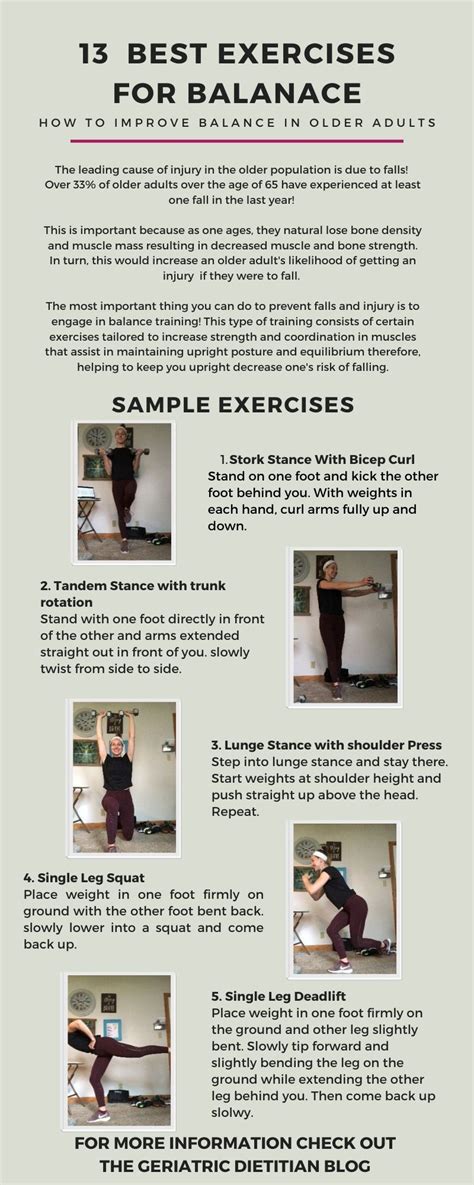 13 BEST EXERCISES FOR BALANACE

HOW TO IMPROVE BALANCE IN OLDER ADULTS

The leading cause of injury in the older population is due to falls! Over 33% of older adults over the age of 65 have experienced at least one fall in the last year!

This is important because as one ages, they natural lose bone density and muscle mass resulting in decreased muscle and bone strength. In turn, this would increase an older adult's likelihood of getting an injury if they were to fall.

The most important thing you can do to prevent falls and injury is to engage in balance training! This type of training consists of certain exercises tailored to increase strength and coordination in muscles that assist in maintaining upright posture and equilibrium therefore, helping to keep you upright decrease one's risk of falling.

SAMPLE EXERCISES

1.Stork Stance With Bicep Curl
Stand on one foot and kick the other foot behind you. With weights in each hand, curl arms fully up and down.

2. Tandem Stance with trunk rotation
Stand with one foot directly in front of the other and arms extended straight out in front of you. slowly twist from side to side.

3. Lunge Stance with shoulder Press
Step into lunge stance and stay there. Start weights at shoulder height and push straight up above the head. Repeat.

4. Single Leg Squat
Place weight in one foot firmly on ground with the other foot bent back. slowly lower into a squat and come back up.

5. Single Leg Deadlift
Place weight in one foot firmly on the ground and other leg slightly bent. Slowly tip forward and slightly bending the leg on the ground while extending the other leg behind you. Then come back up slolwy.

FOR MORE INFORMATION CHECK OUT THE GERIATRIC DIETITIAN BLOG