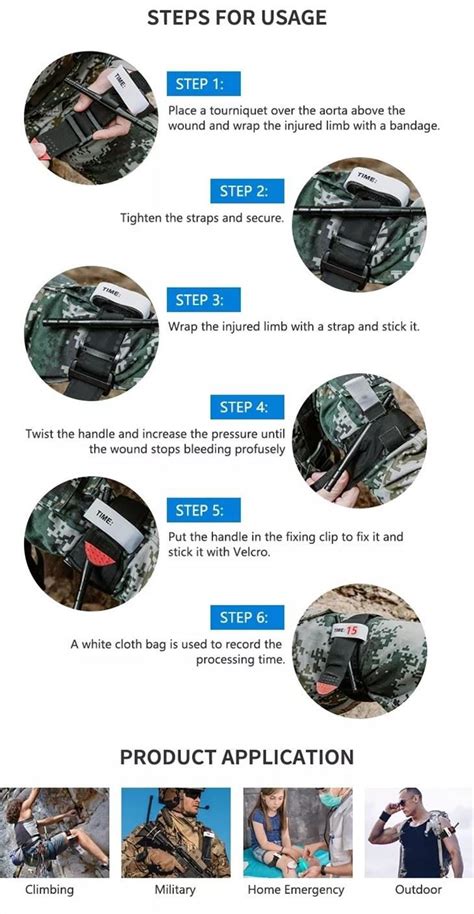 STEPS FOR USAGE

TIME:

STEP 1:

Place a tourniquet over the aorta above the wound and wrap the injured limb with a bandage.

STEP 2:

Tighten the straps and secure.

TIME:

TIME:

STEP 3:

Wrap the injured limb with a strap and stick it.

STEP 4:

Twist the handle and increase the pressure until the wound stops bleeding profusely

TIME:

STEP 5:

Put the handle in the fixing clip to fix it and stick it with Velcro.

STEP 6:

A white cloth bag is used to record the processing time.

TIME: 15

PRODUCT APPLICATION

Climbing

Military

Home Emergency

Outdoor