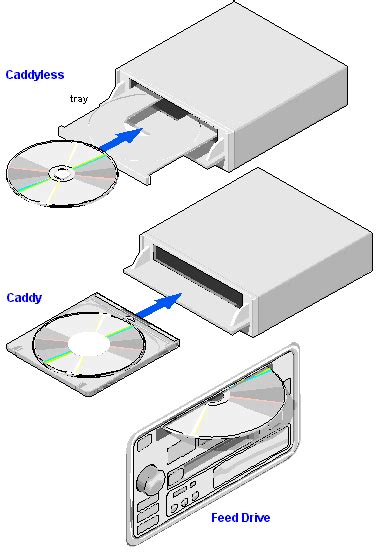 Caddyless

tray

Caddy

Feed Drive