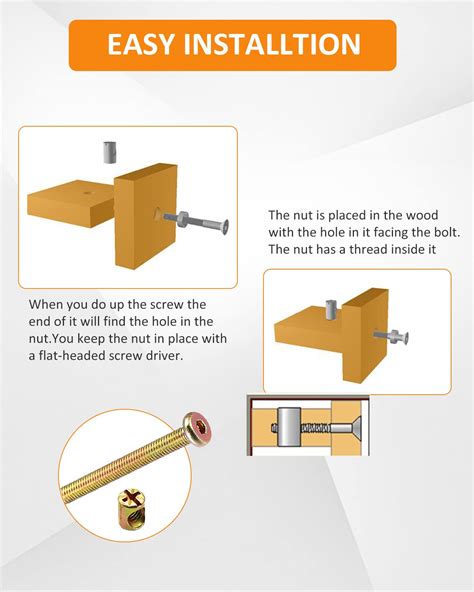 EASY INSTALLTION

The nut is placed in the wood with the hole in it facing the bolt. The nut has a thread inside it

When you do up the screw the end of it will find the hole in the nut.You keep the nut in place with a flat-headed screw driver.