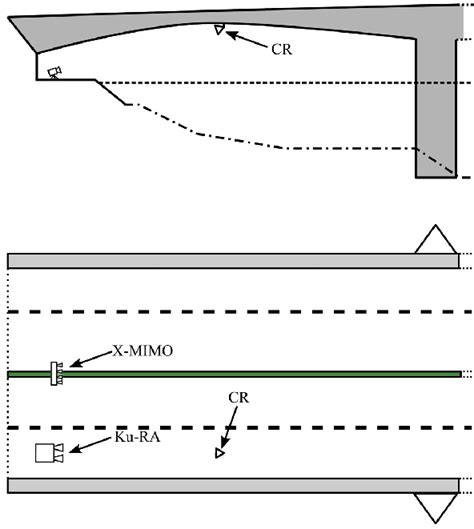 CR

X-MIMO

CR

Ku-RA