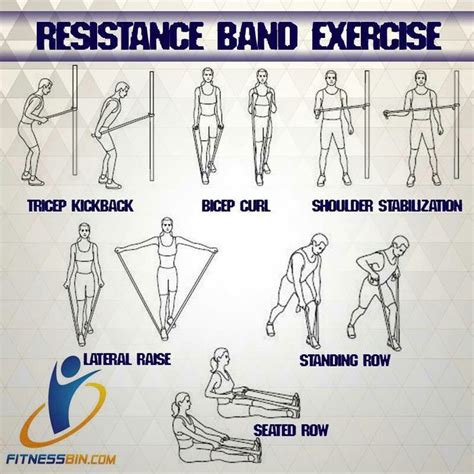 RESISTANCE BAND EXERCISE

TRICEP KICKBACK

BICEP CURL

SHOULDER STABILIZATION

LATERAL RAISE

STANDING ROW

SEATED ROW

FITNESSBIN.COM